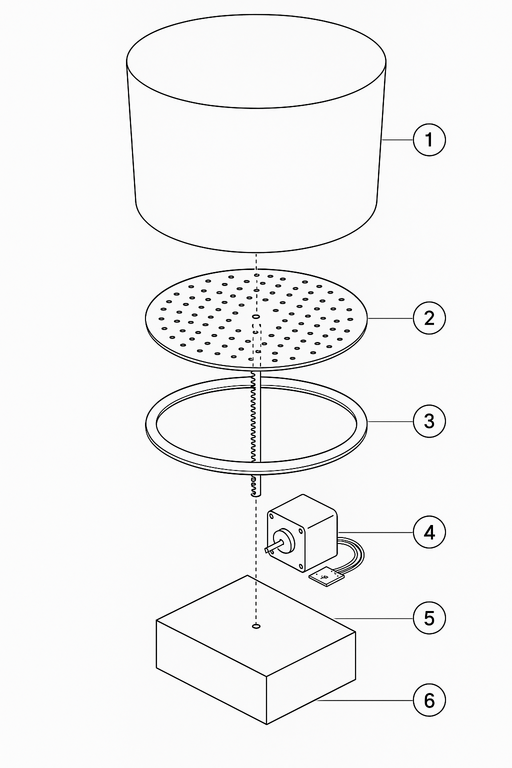 1
2
3
4
5
6