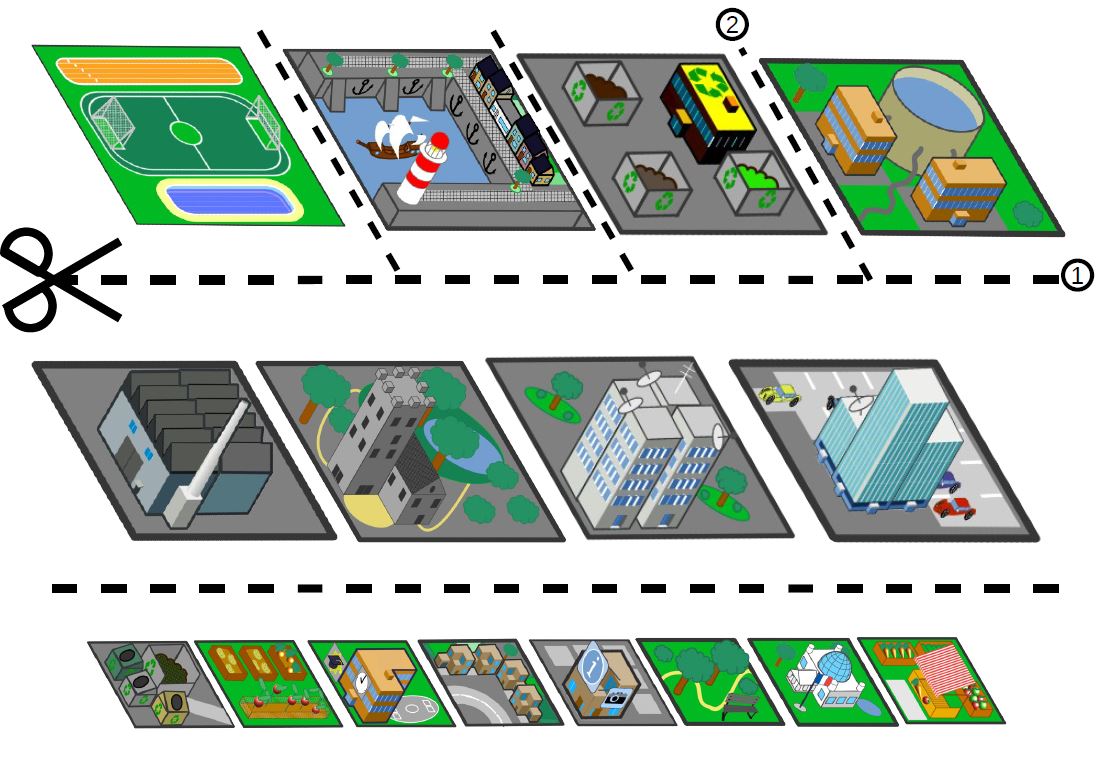 ②
①